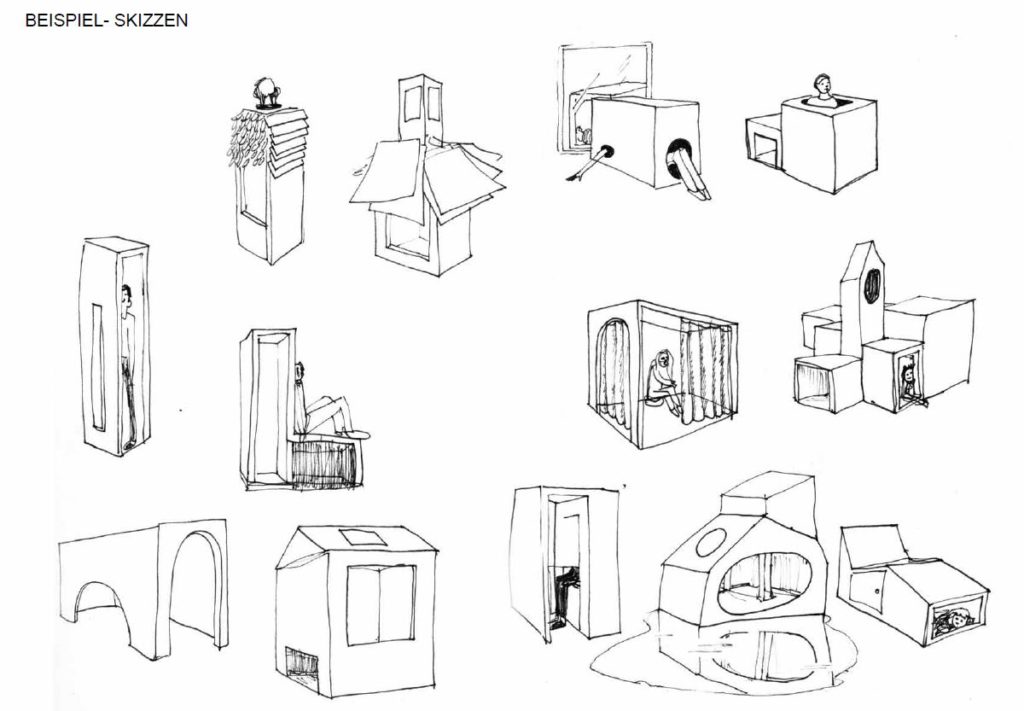 BEISPIEL- SKIZZEN